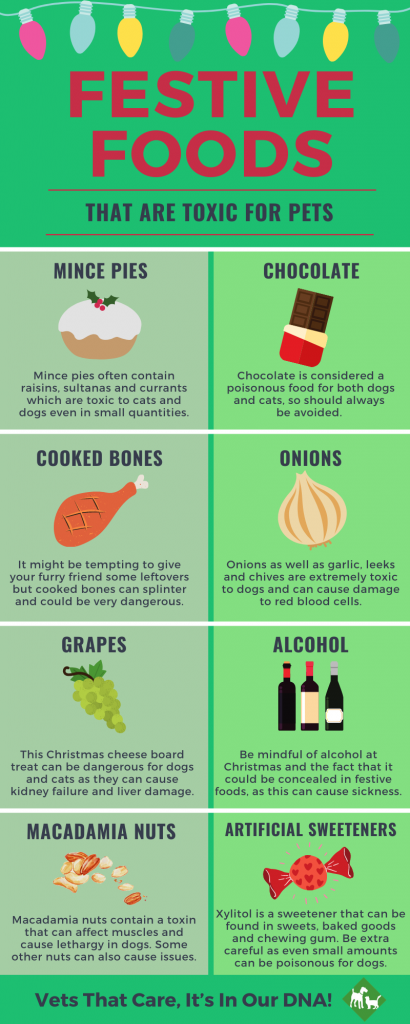 FESTIVE FOODS

THAT ARE TOXIC FOR PETS

MINCE PIES

Mince pies often contain raisins, sultanas and currants which are toxic to cats and dogs even in small quantities.

CHOCOLATE

Chocolate is considered a poisonous food for both dogs and cats, so should always be avoided.

COOKED BONES

It might be tempting to give your furry friend some leftovers but cooked bones can splinter and could be very dangerous.

ONIONS

Onions as well as garlic, leeks and chives are extremely toxic to dogs and can cause damage to red blood cells.

GRAPES

This Christmas cheese board treat can be dangerous for dogs and cats as they can cause kidney failure and liver damage.

ALCOHOL

Be mindful of alcohol at Christmas and the fact that it could be concealed in festive foods, as this can cause sickness.

MACADAMIA NUTS

Macadamia nuts contain a toxin that can affect muscles and cause lethargy in dogs. Some other nuts can also cause issues.

ARTIFICIAL SWEETENERS

Xylitol is a sweetener that can be found in sweets, baked goods and chewing gum. Be extra careful as even small amounts can be poisonous for dogs.

Vets That Care, It's In Our DNA!